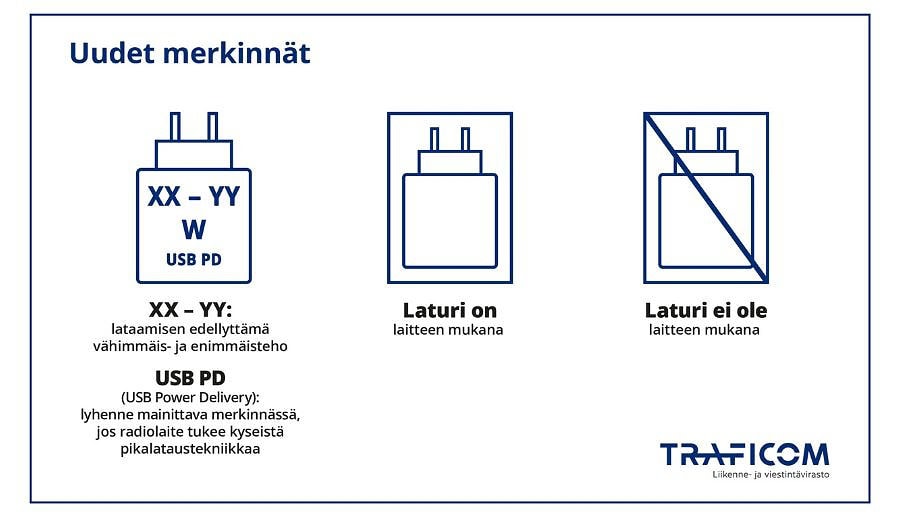 Uudet merkinnät

XX – YY
W
USB PD

XX – YY:
lataamisen edellyttämä vähimmäis- ja enimmäisteho

USB PD
(USB Power Delivery): lyhenne mainittava merkinnässä, jos radiolaite tukee kyseistä pikalataustekniikkaa

Laturi on
laitteen mukana

Laturi ei ole
laitteen mukana

TRAFICOM
Liikenne- ja viestintävirasto